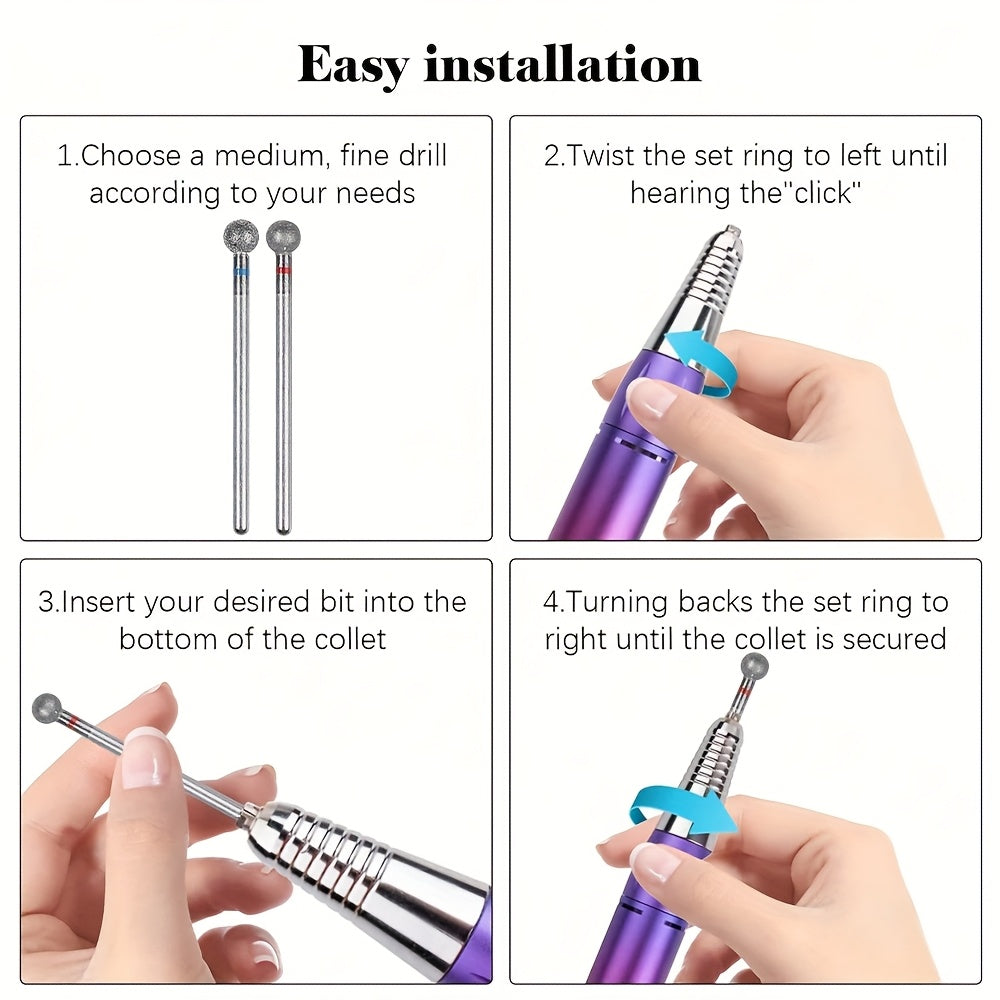 Easy installation

1.Choose a medium, fine drill according to your needs

2.Twist the set ring to left until hearing the"click"

3.Insert your desired bit into the bottom of the collet

4.Turning backs the set ring to right until the collet is secured