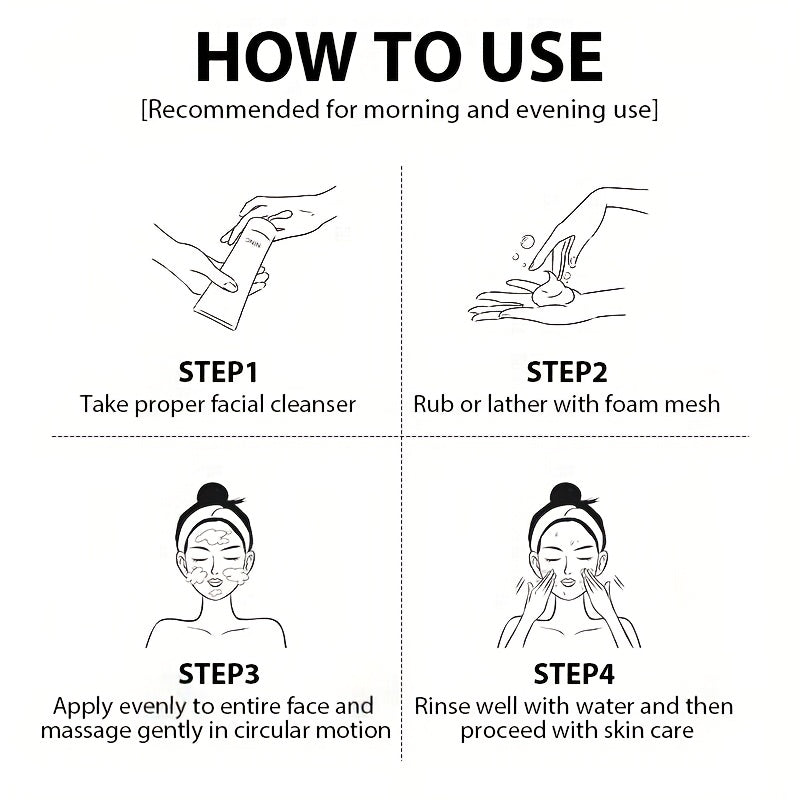 HOW TO USE
[Recommended for morning and evening use]

STEP1
Take proper facial cleanser

STEP2
Rub or lather with foam mesh

STEP3
Apply evenly to entire face and massage gently in circular motion

STEP4
Rinse well with water and then proceed with skin care