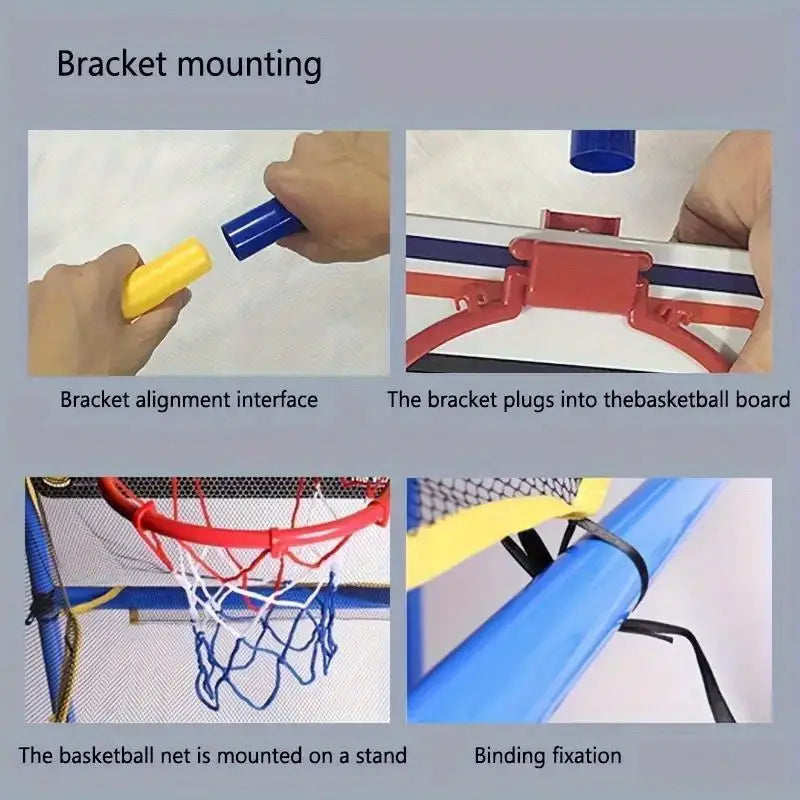 Bracket mounting

Bracket alignment interface

The bracket plugs into thebasketball board

The basketball net is mounted on a stand

Binding fixation