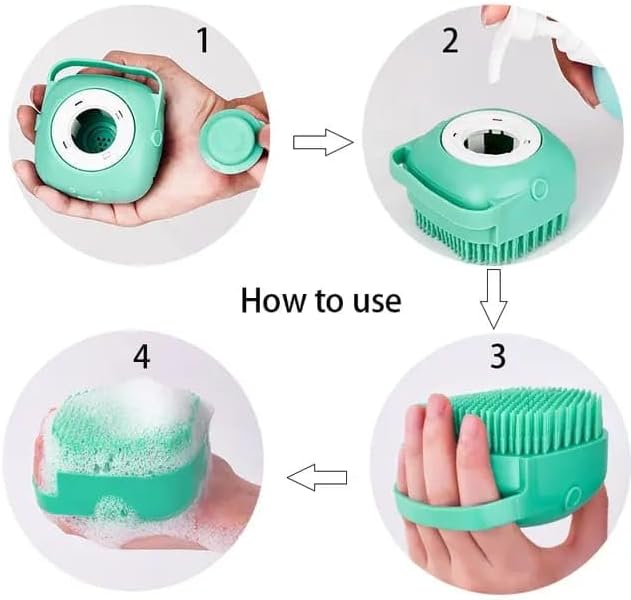 1

2

How to use

4

3